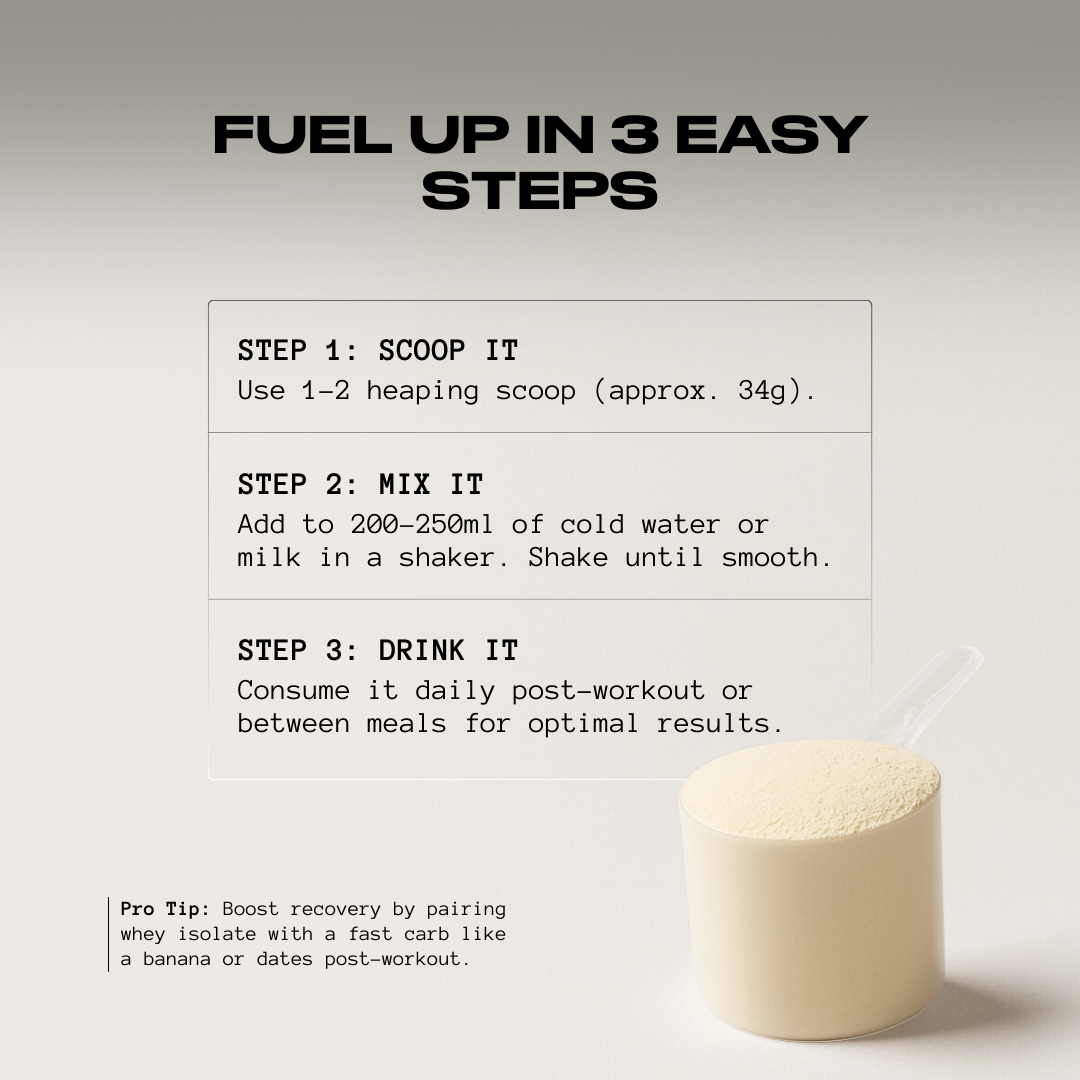 FUEL UP IN 3 EASY STEPS

STEP 1: SCOOP IT
Use 1–2 heaping scoop (approx. 34g).

STEP 2: MIX IT
Add to 200–250ml of cold water or milk in a shaker. Shake until smooth.

STEP 3: DRINK IT
Consume it daily post-workout or between meals for optimal results.

Pro Tip: Boost recovery by pairing whey isolate with a fast carb like a banana or dates post-workout.