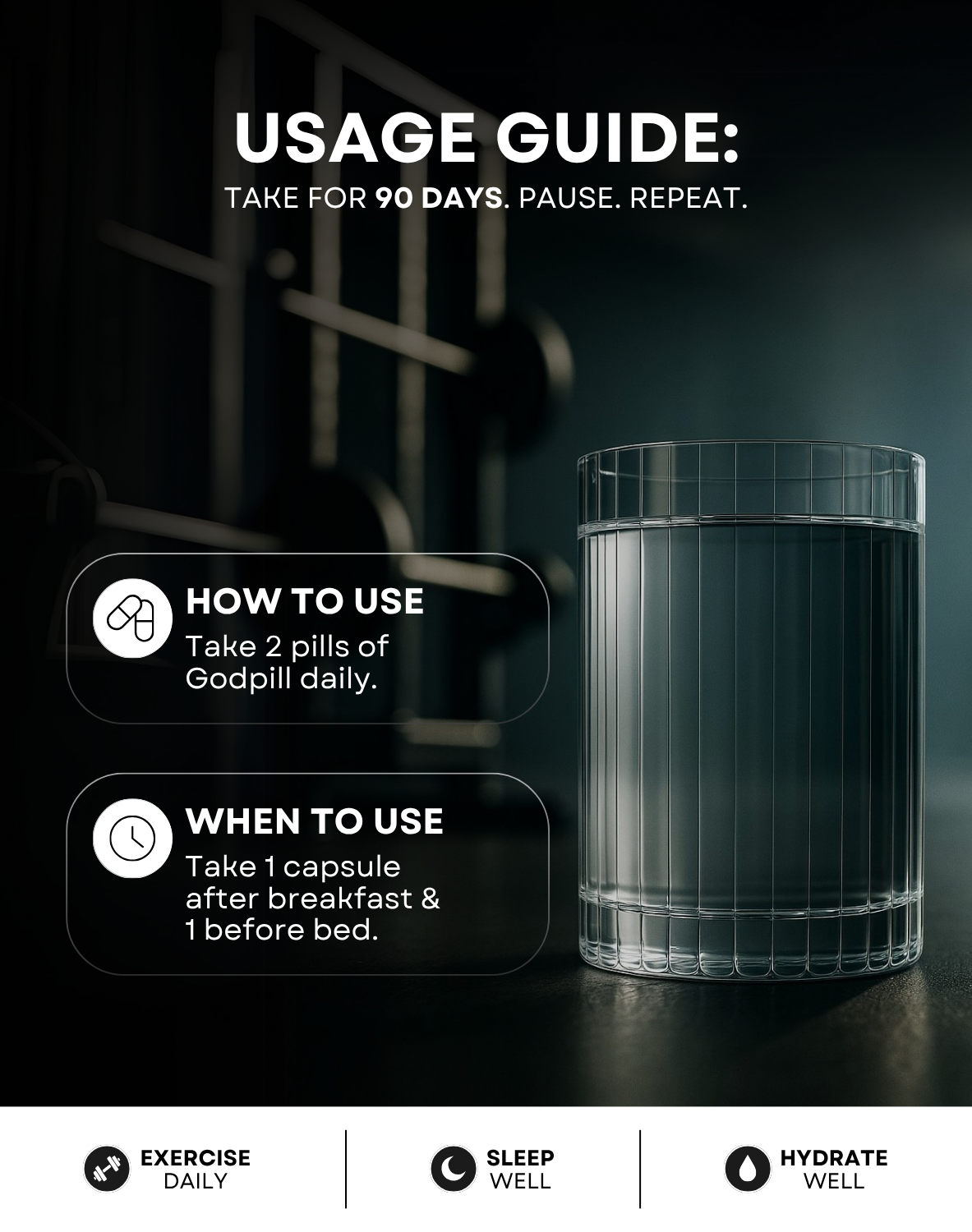 USAGE GUIDE:
TAKE FOR 90 DAYS. PAUSE. REPEAT.

HOW TO USE
Take 2 pills of Godpill daily.

WHEN TO USE
Take 1 capsule after breakfast & 1 before bed.

EXERCISE
DAILY

SLEEP
WELL

HYDRATE
WELL