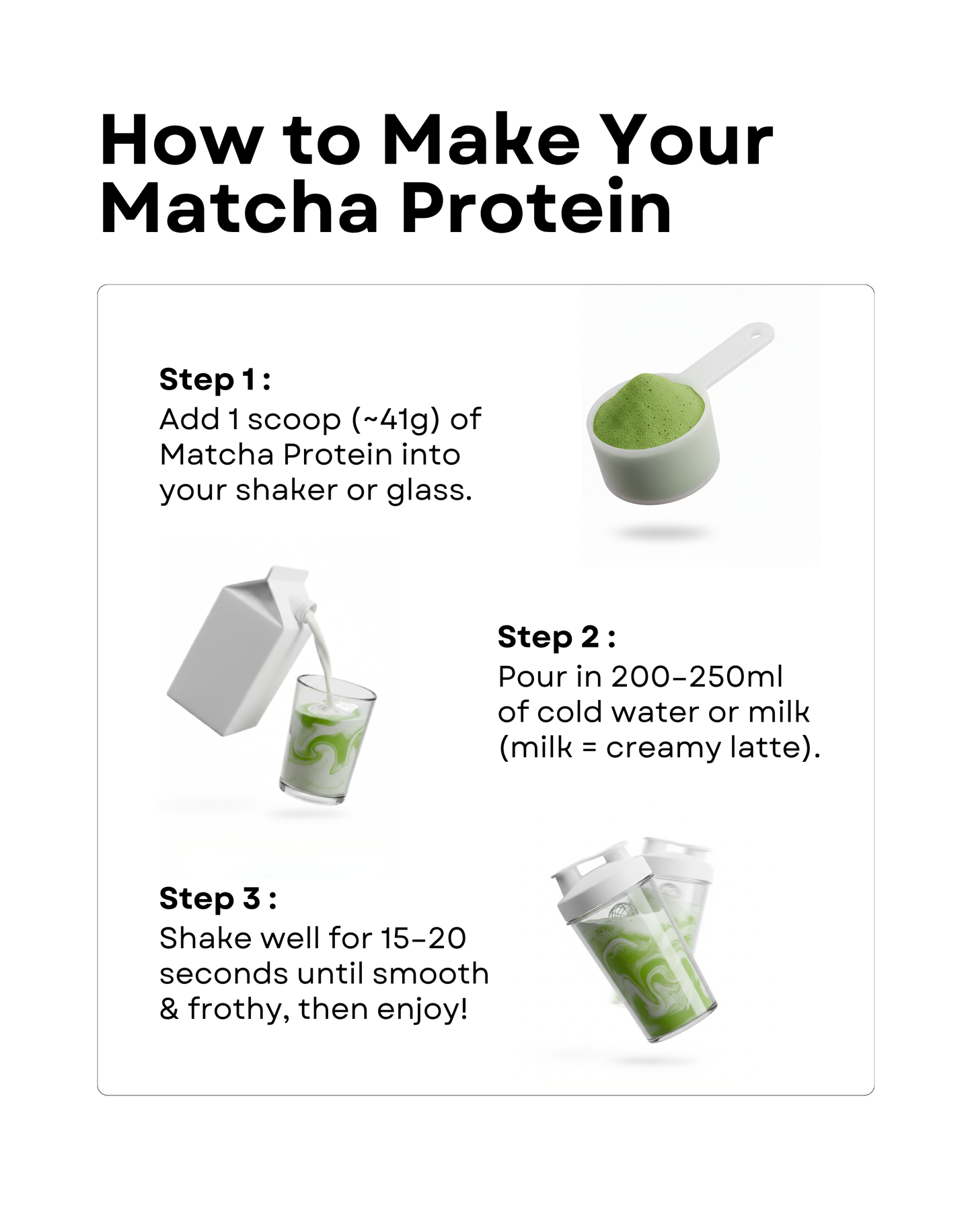 How to Make Your Matcha Protein

Step 1 :
Add 1 scoop (~41g) of Matcha Protein into your shaker or glass.

Step 2 :
Pour in 200–250ml of cold water or milk (milk = creamy latte).

Step 3 :
Shake well for 15–20 seconds until smooth & frothy, then enjoy!